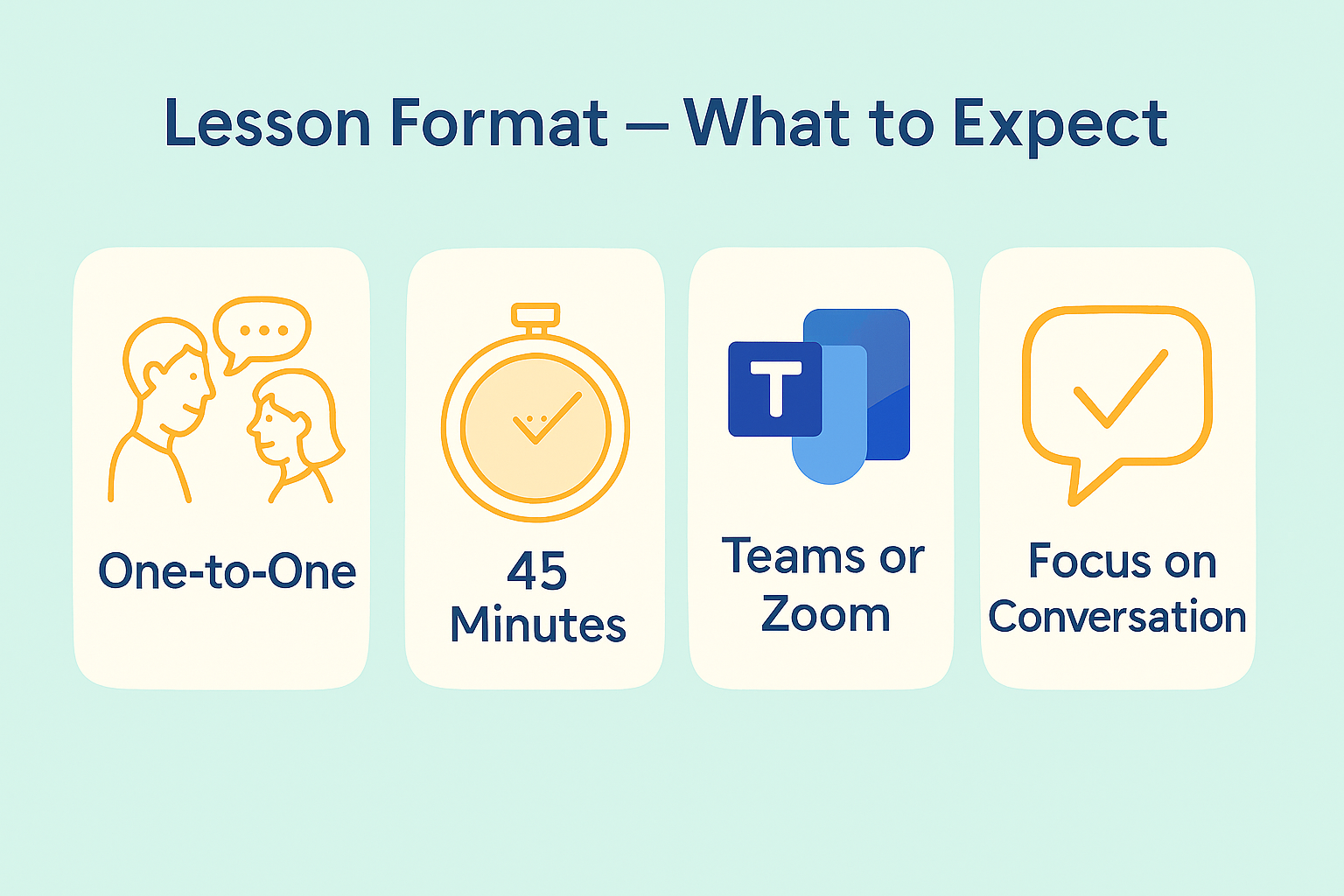 Lesson Format — What to Expect

One-to-One

45 Minutes

T

Teams or Zoom

Focus on Conversation